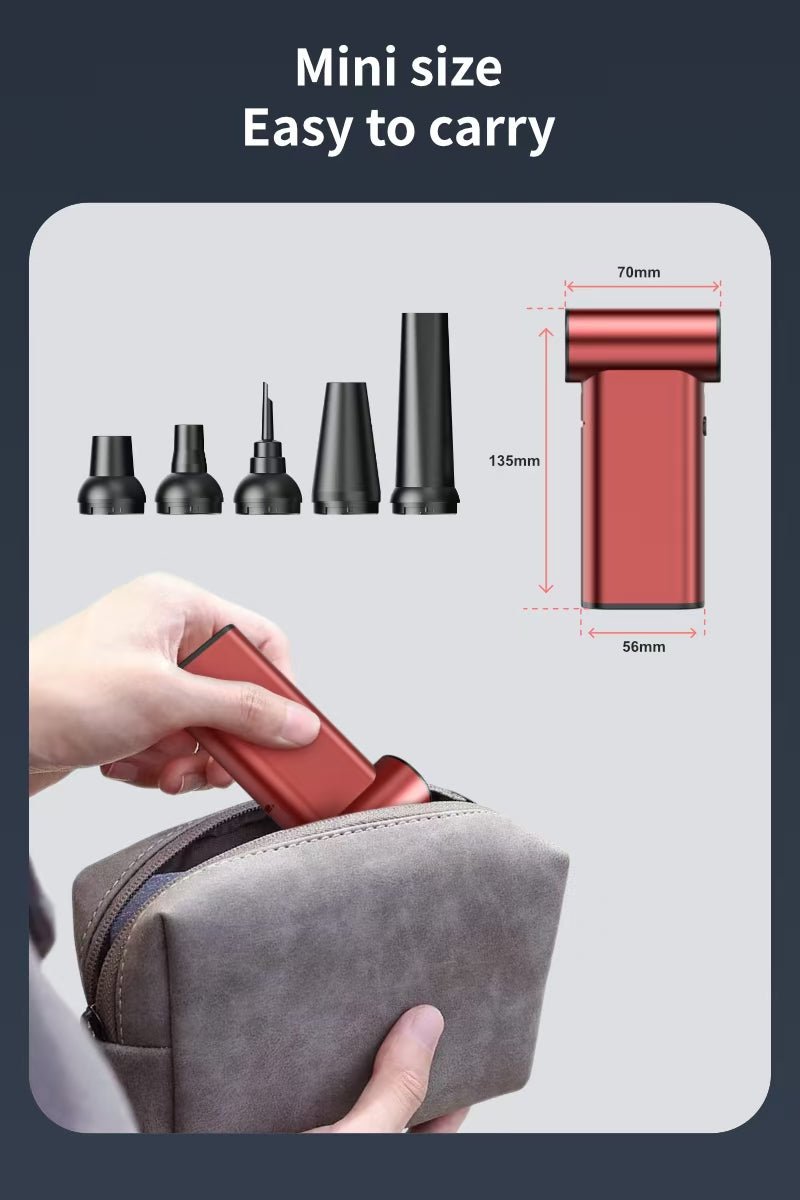 Mini size
Easy to carry

70mm

135mm

56mm