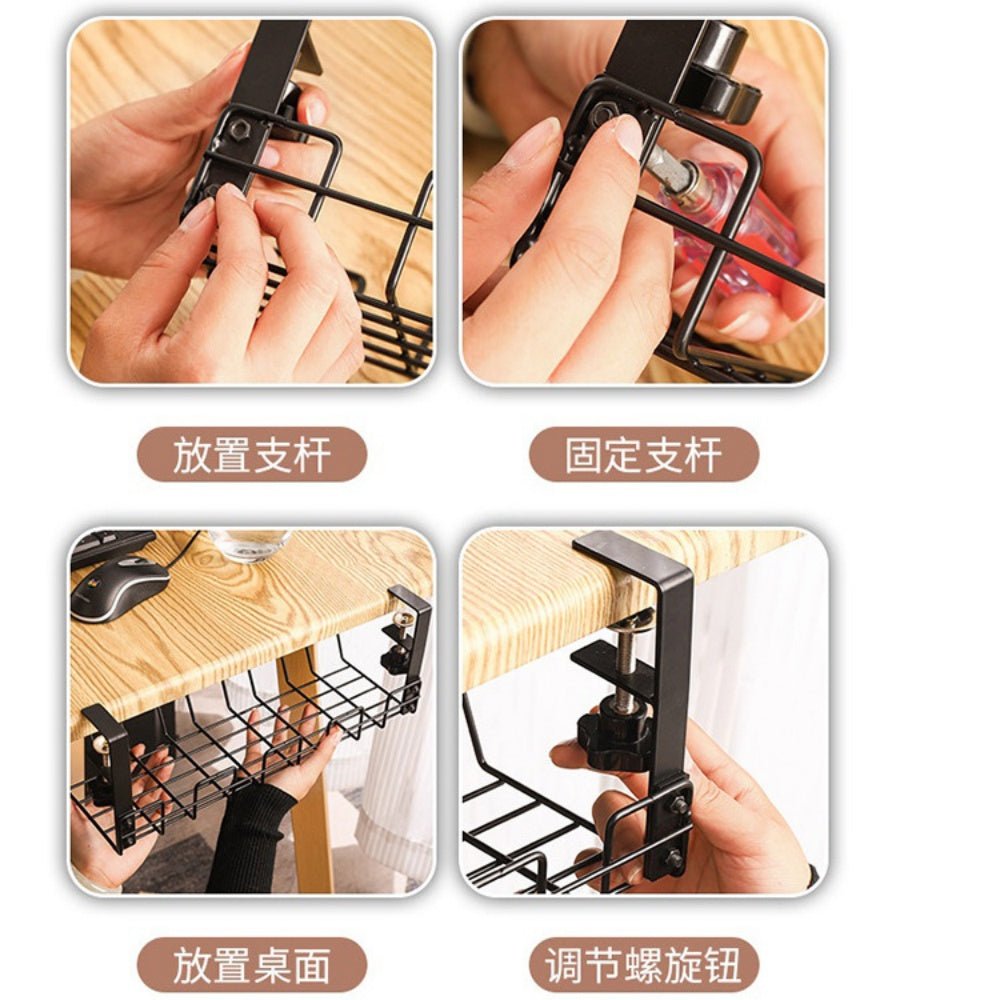 放置支杆

固定支杆

放置桌面

调节螺旋钮