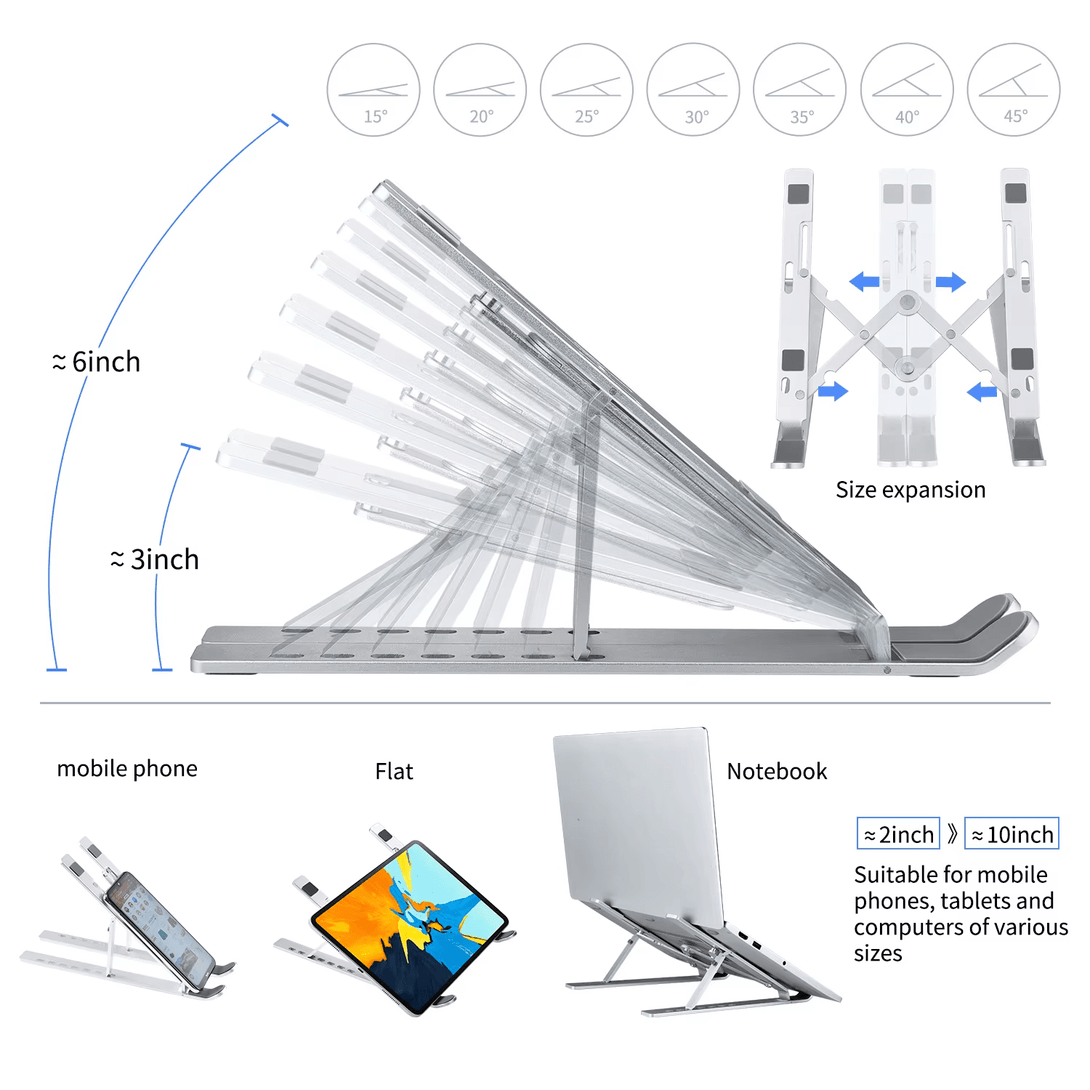 15° 20° 25° 30° 35° 40° 45°

≈ 6inch

≈ 3inch

Size expansion

mobile phone

Flat

Notebook

≈ 2inch 》 ≈ 10inch

Suitable for mobile phones, tablets and computers of various sizes