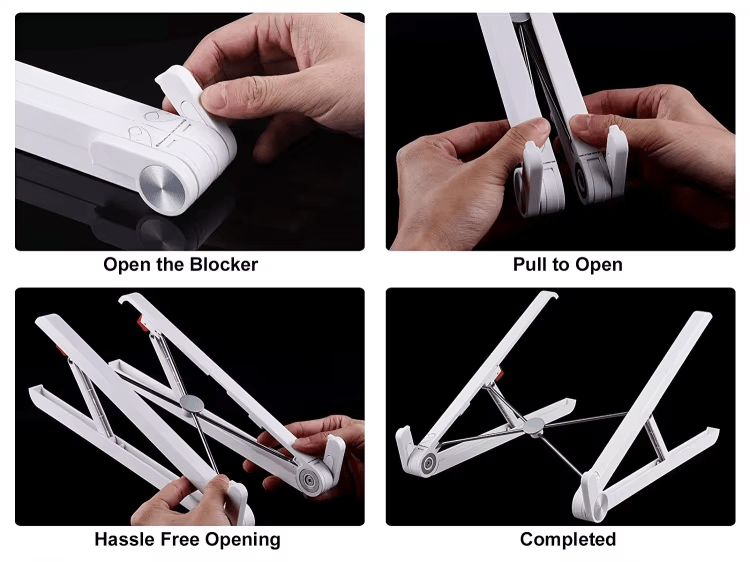 Open the Blocker

Pull to Open

Hassle Free Opening

Completed