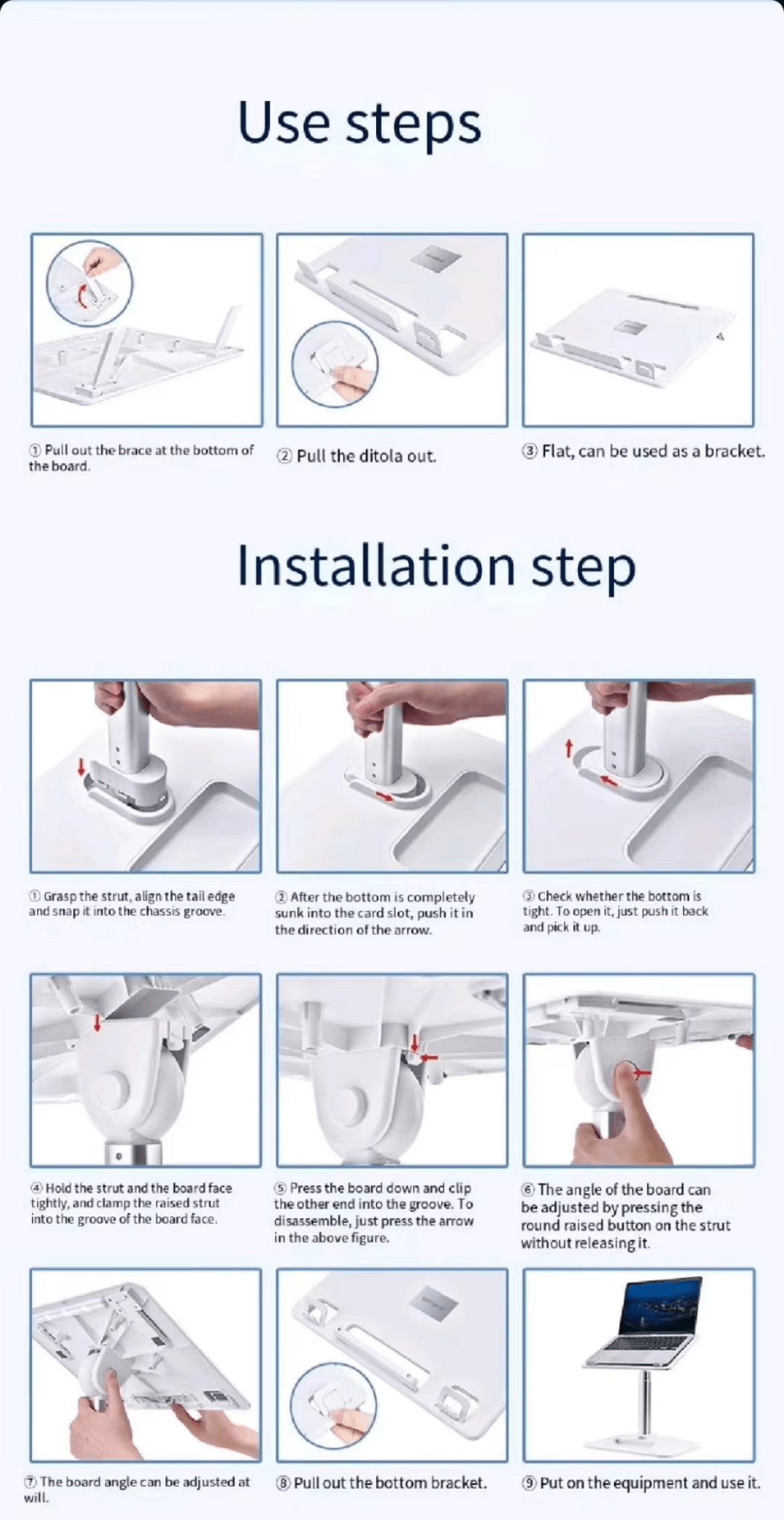 Use steps

① Pull out the brace at the bottom of the board.

② Pull the ditola out.

③ Flat, can be used as a bracket.

Installation step

① Grasp the strut, align the tail edge and snap it into the chassis groove.

② After the bottom is completely sunk into the card slot, push it in the direction of the arrow.

③ Check whether the bottom is tight. To open it, just push it back and pick it up.

④ Hold the strut and the board face tightly, and clamp the raised strut into the groove of the board face.

⑤ Press the board down and clip the other end into the groove. To disassemble, just press the arrow in the above figure.

⑥ The angle of the board can be adjusted by pressing the round raised button on the strut without releasing it.

⑦ The board angle can be adjusted at will.

⑧ Pull out the bottom bracket.

⑨ Put on the equipment and use it.