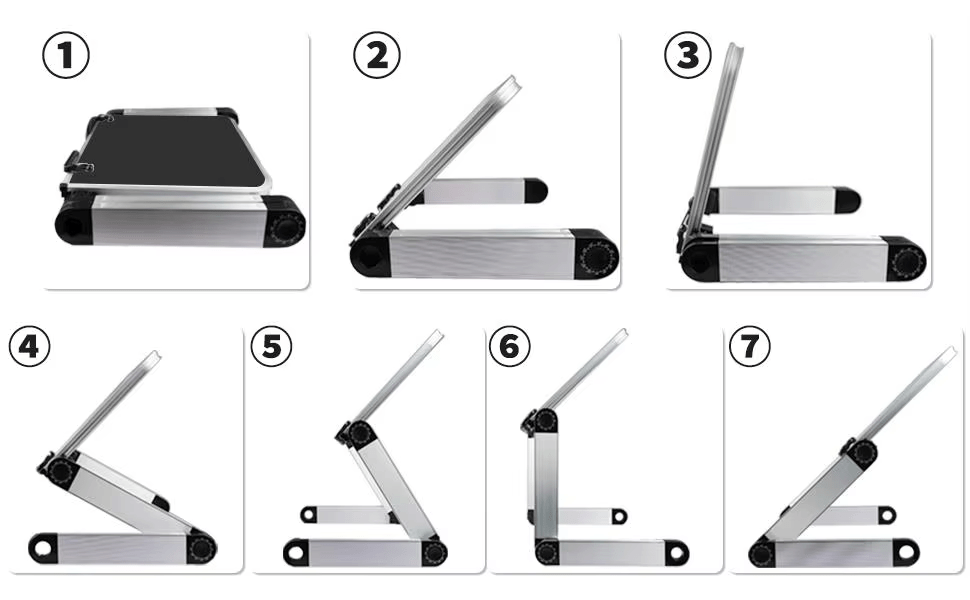 1
2
3
4
5
6
7