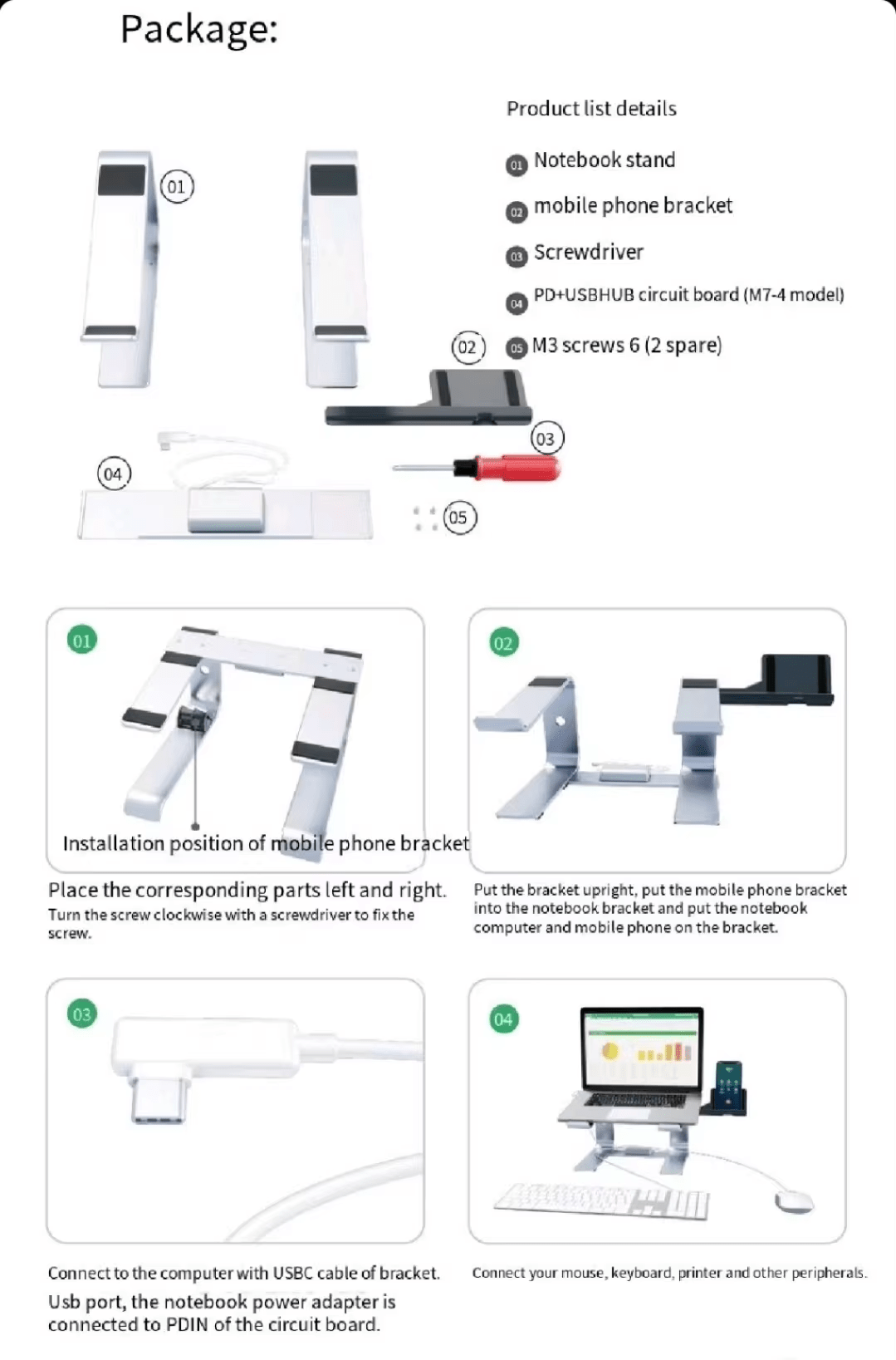 Package:

Product list details

01 Notebook stand

02 mobile phone bracket

03 Screwdriver

04 PD+USBHUB circuit board (M7-4 model)

05 M3 screws 6 (2 spare)

01

02

03

04

05

01

Installation position of mobile phone bracket

Place the corresponding parts left and right.

Turn the screw clockwise with a screwdriver to fix the screw.

02

Put the bracket upright, put the mobile phone bracket into the notebook bracket and put the notebook computer and mobile phone on the bracket.

03

Connect to the computer with USBC cable of bracket.

Usb port, the notebook power adapter is connected to PDIN of the circuit board.

04

Connect your mouse, keyboard, printer and other peripherals.