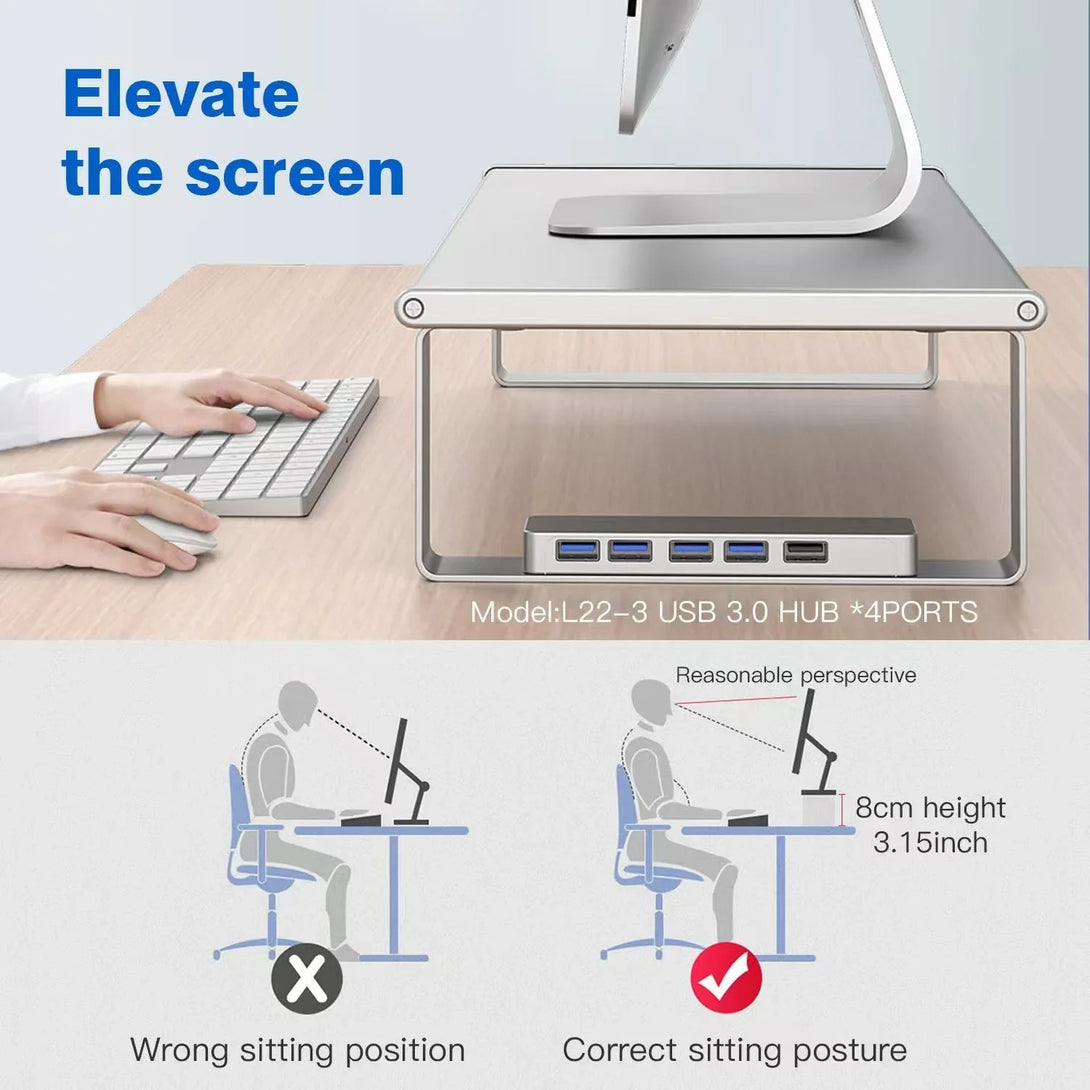 Elevate the screen

Model:L22-3 USB 3.0 HUB *4PORTS

Reasonable perspective

8cm height
3.15inch

Wrong sitting position

Correct sitting posture