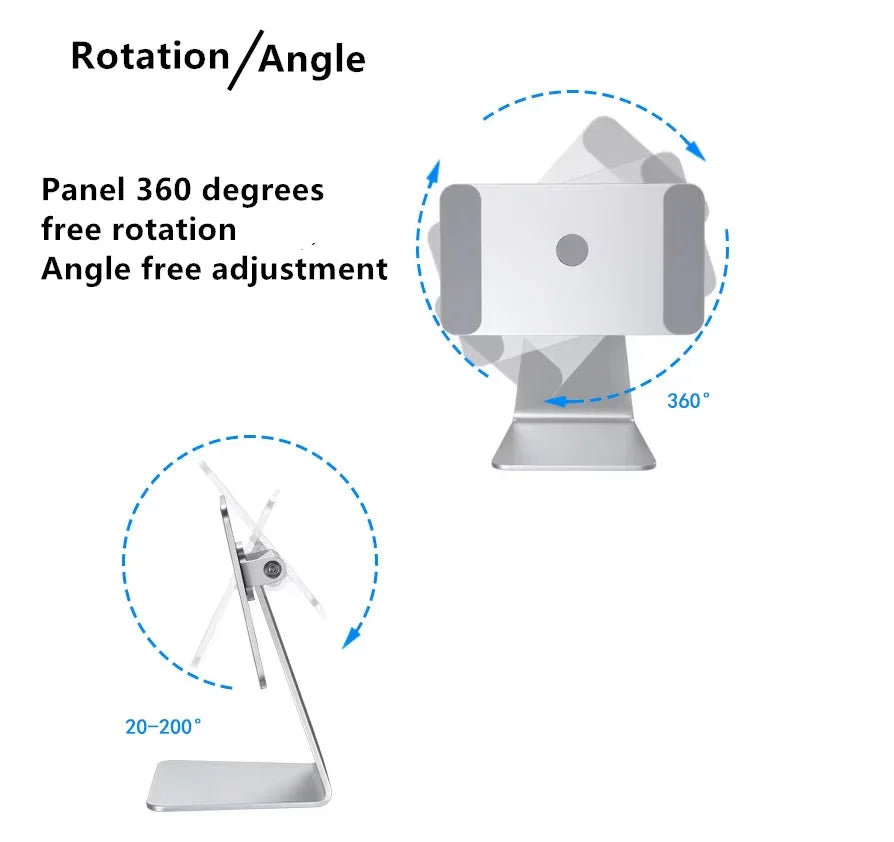 Rotation/Angle

Panel 360 degrees free rotation Angle free adjustment

360°

20–200°