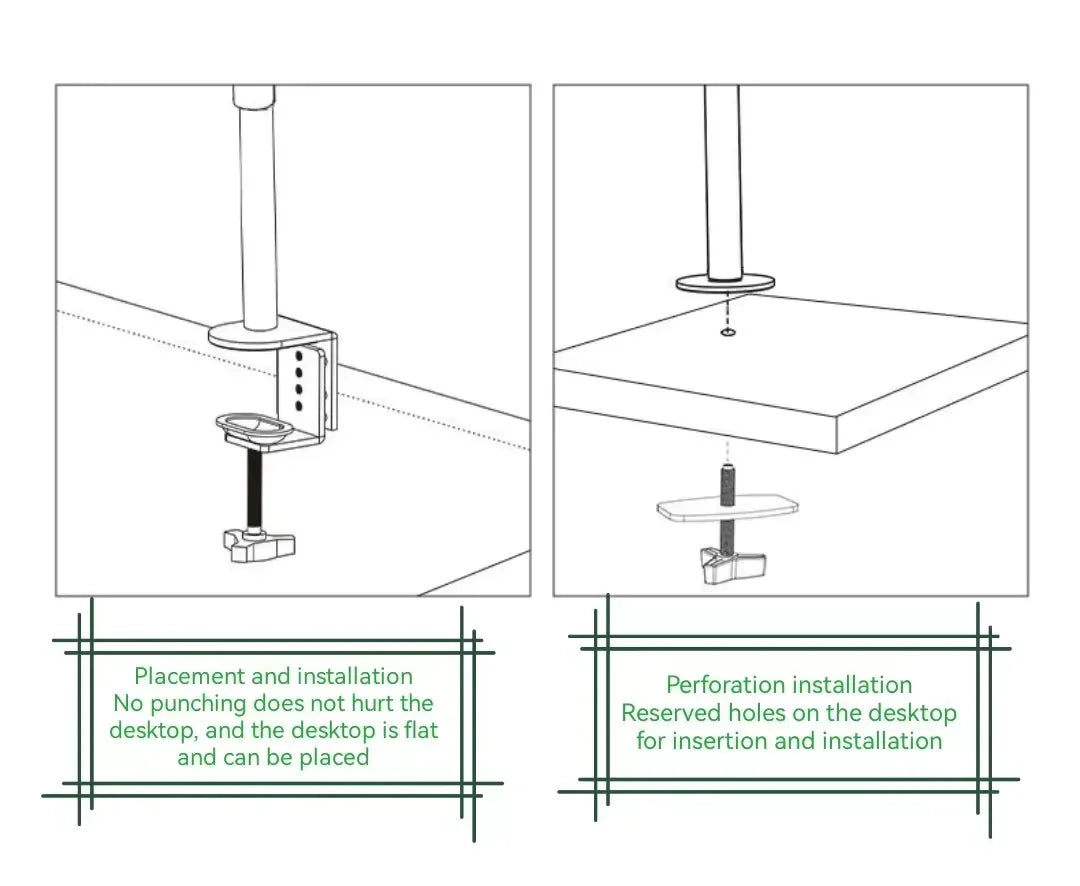 Placement and installation
No punching does not hurt the desktop, and the desktop is flat and can be placed

Perforation installation
Reserved holes on the desktop for insertion and installation