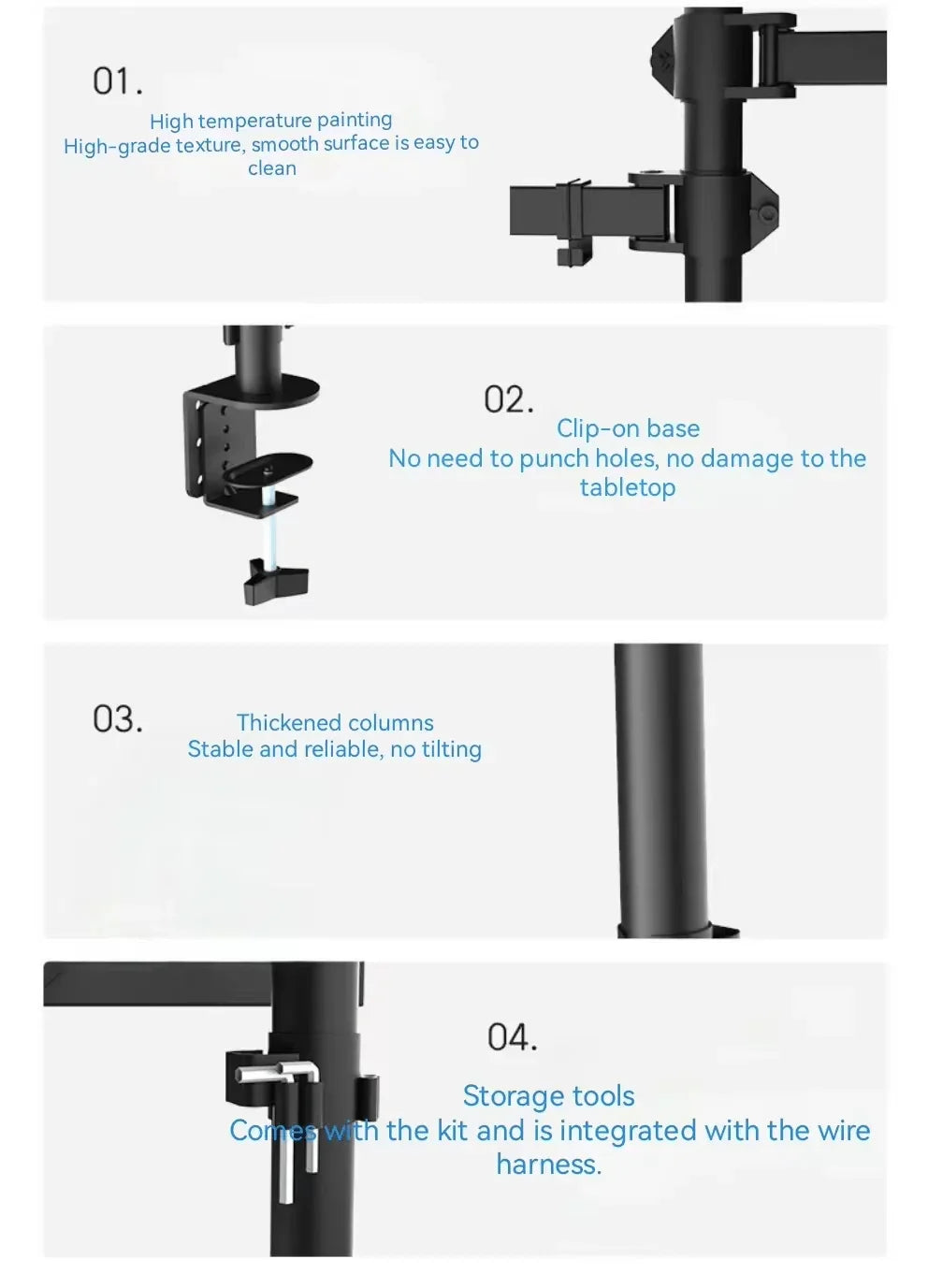 01.

High temperature painting
High-grade texture, smooth surface is easy to clean

02.

Clip-on base
No need to punch holes, no damage to the tabletop

03.

Thickened columns
Stable and reliable, no tilting

04.

Storage tools
Comes with the kit and is integrated with the wire harness.