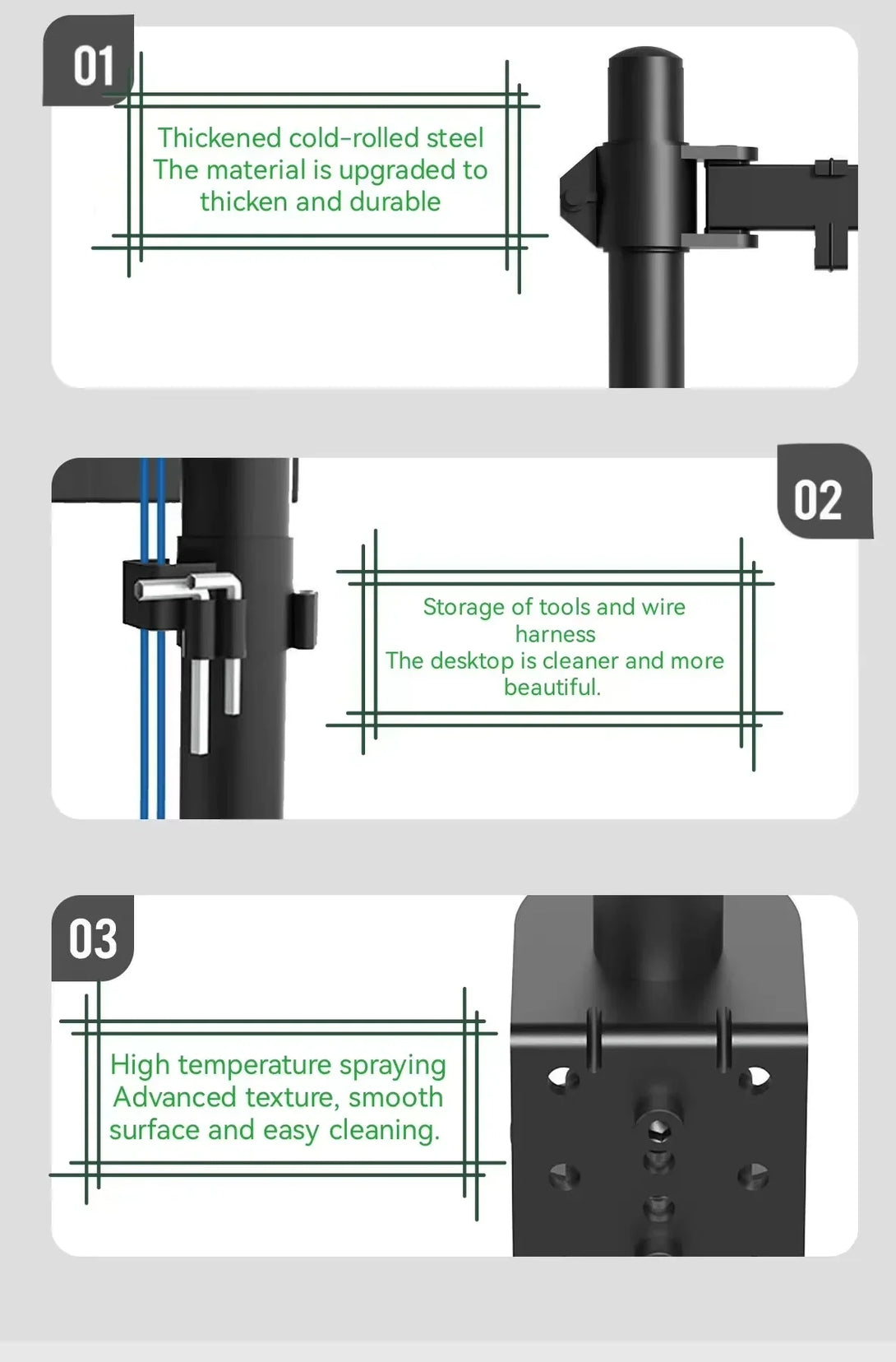 01

Thickened cold-rolled steel
The material is upgraded to thicken and durable

02

Storage of tools and wire harness
The desktop is cleaner and more beautiful.

03

High temperature spraying
Advanced texture, smooth surface and easy cleaning.