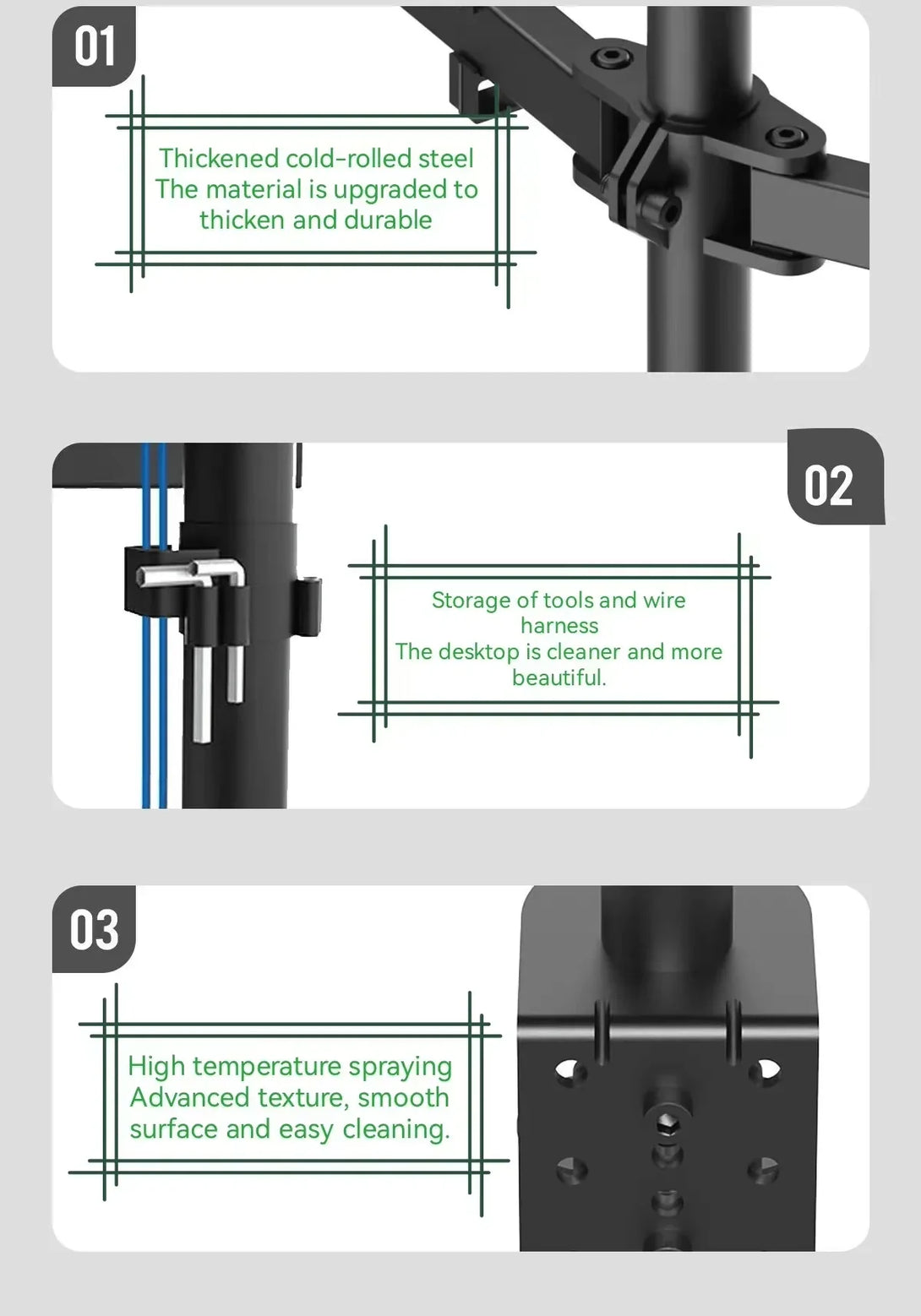 01

Thickened cold-rolled steel
The material is upgraded to thicken and durable

02

Storage of tools and wire harness
The desktop is cleaner and more beautiful.

03

High temperature spraying
Advanced texture, smooth surface and easy cleaning.